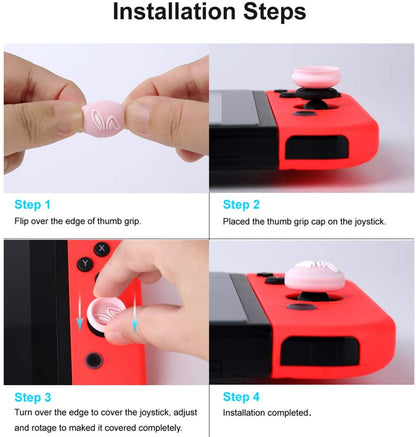 Installation Steps

Step 1
Flip over the edge of thumb grip.

Step 2
Placed the thumb grip cap on the joystick.

X
Y

Step 3
Turn over the edge to cover the joystick, adjust and rotage to maked it covered completely.

Step 4
Installation completed.