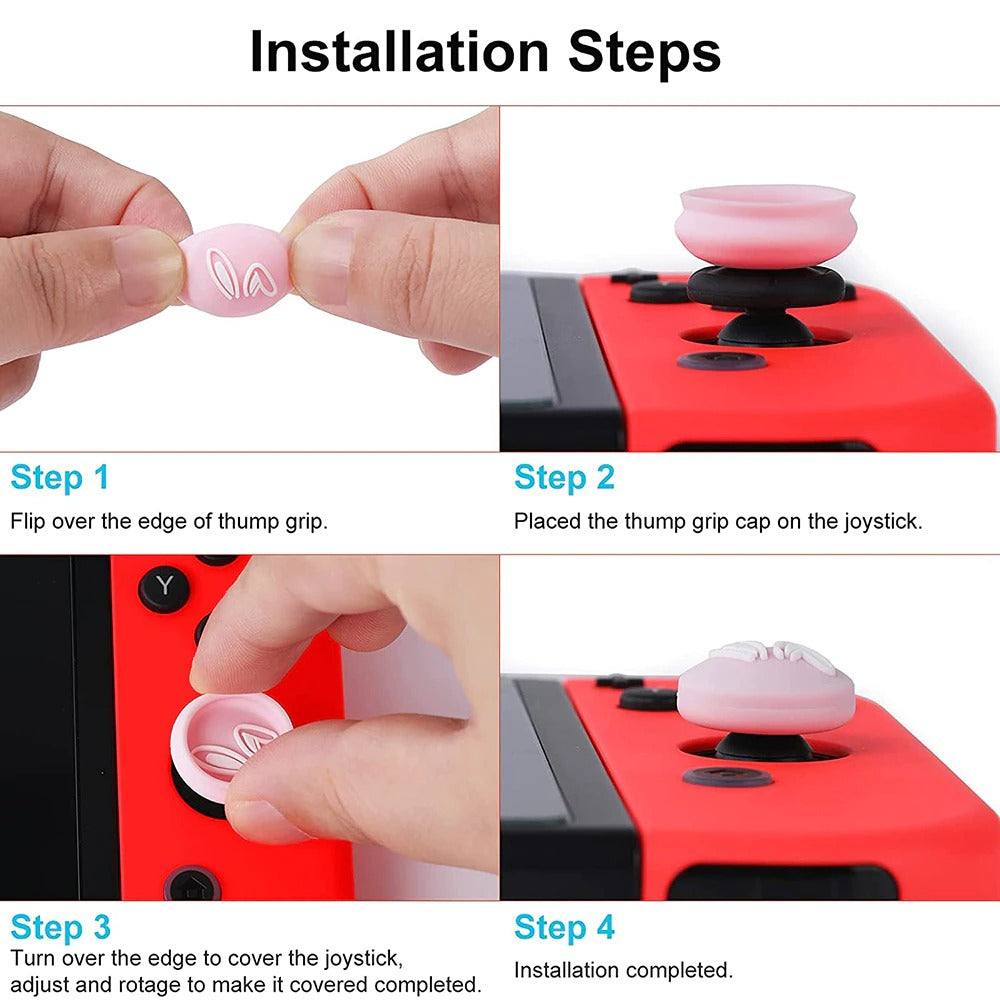 Installation Steps

Step 1
Flip over the edge of thump grip.

Step 2
Placed the thump grip cap on the joystick.

Y

Step 3
Turn over the edge to cover the joystick, adjust and rotage to make it covered completed.

Step 4
Installation completed.